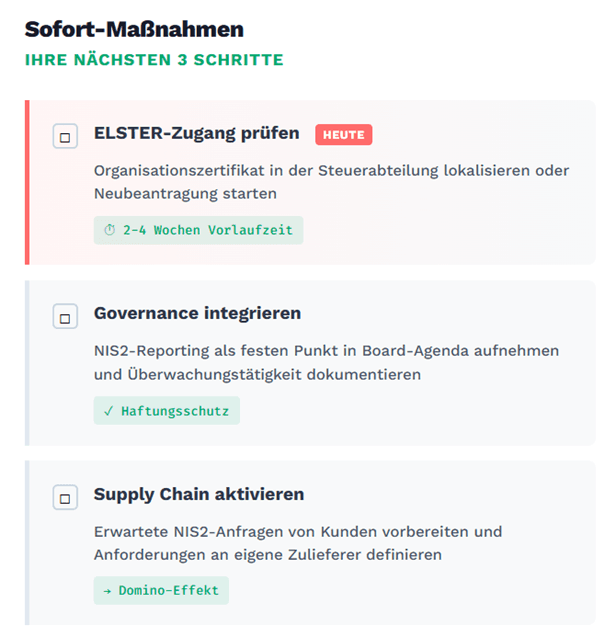 Sofort-Maßnahmen
IHRE NÄCHSTEN 3 SCHRITTE

☐ ELSTER-Zugang prüfen HEUTE

Organisationszertifikat in der Steuerabteilung lokalisieren oder Neubeantragung starten

⏱ 2-4 Wochen Vorlaufzeit

☐ Governance integrieren

NIS2-Reporting als festen Punkt in Board-Agenda aufnehmen und Überwachungstätigkeit dokumentieren

✓ Haftungsschutz

☐ Supply Chain aktivieren

Erwartete NIS2-Anfragen von Kunden vorbereiten und Anforderungen an eigene Zulieferer definieren

→ Domino-Effekt